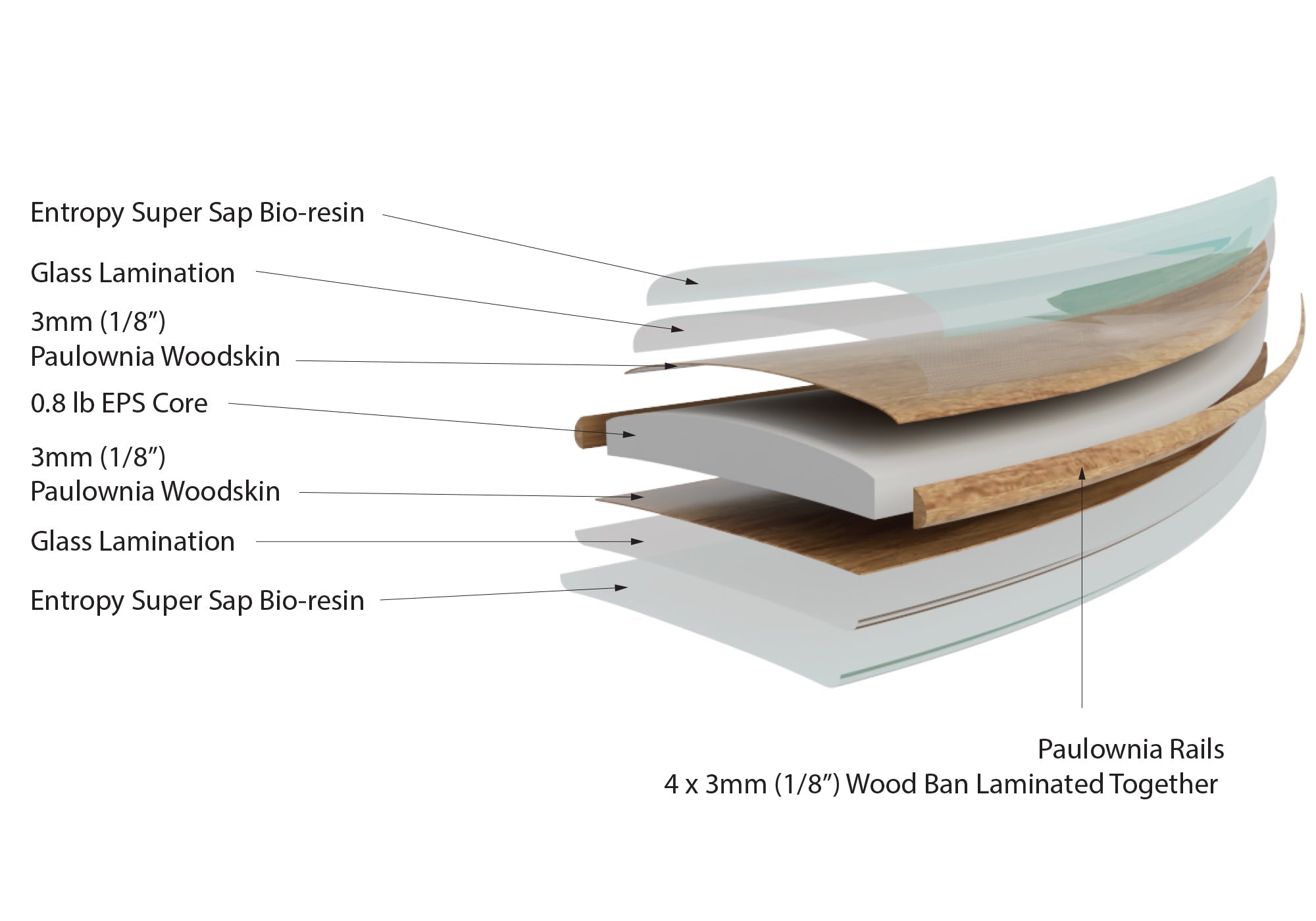 Entropy Super Sap Bio-resin

Glass Lamination

3mm (1/8”)
Paulownia Woodskin

0.8 lb EPS Core

3mm (1/8”)
Paulownia Woodskin

Glass Lamination

Entropy Super Sap Bio-resin

Paulownia Rails
4 x 3mm (1/8”) Wood Ban Laminated Together